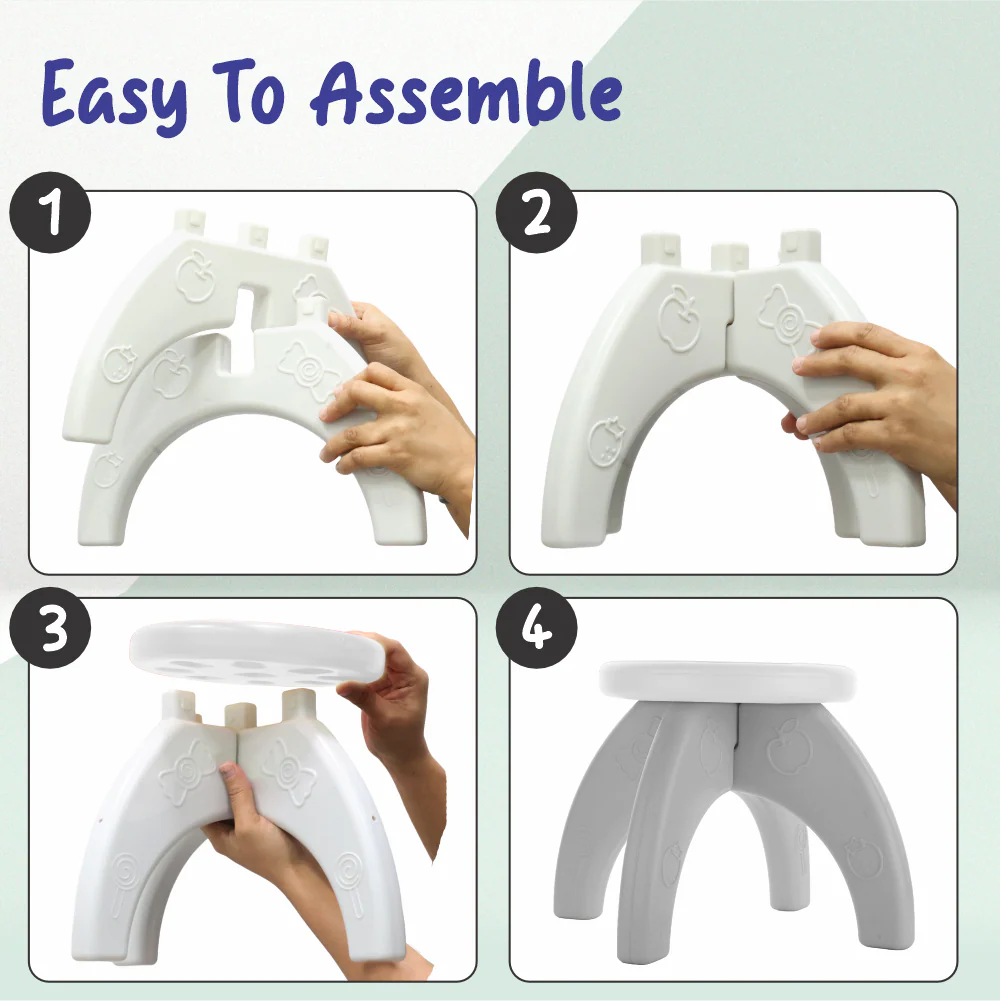 Easy To Assemble

1

2

3

4